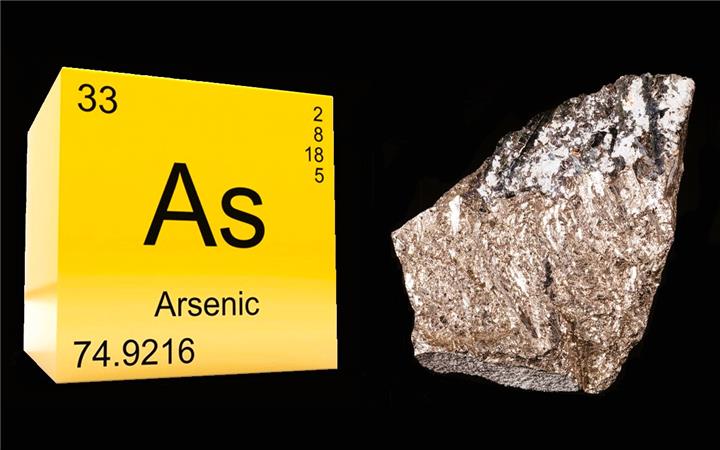 33

2
8
18
5

As

Arsenic

74.9216